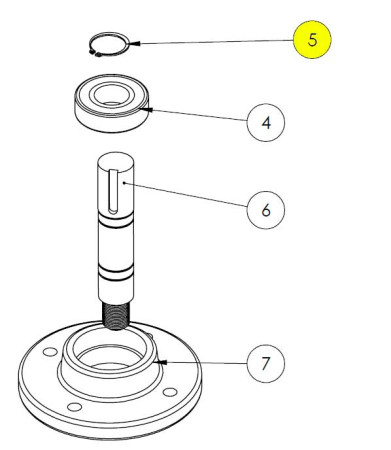 5

4

6

7